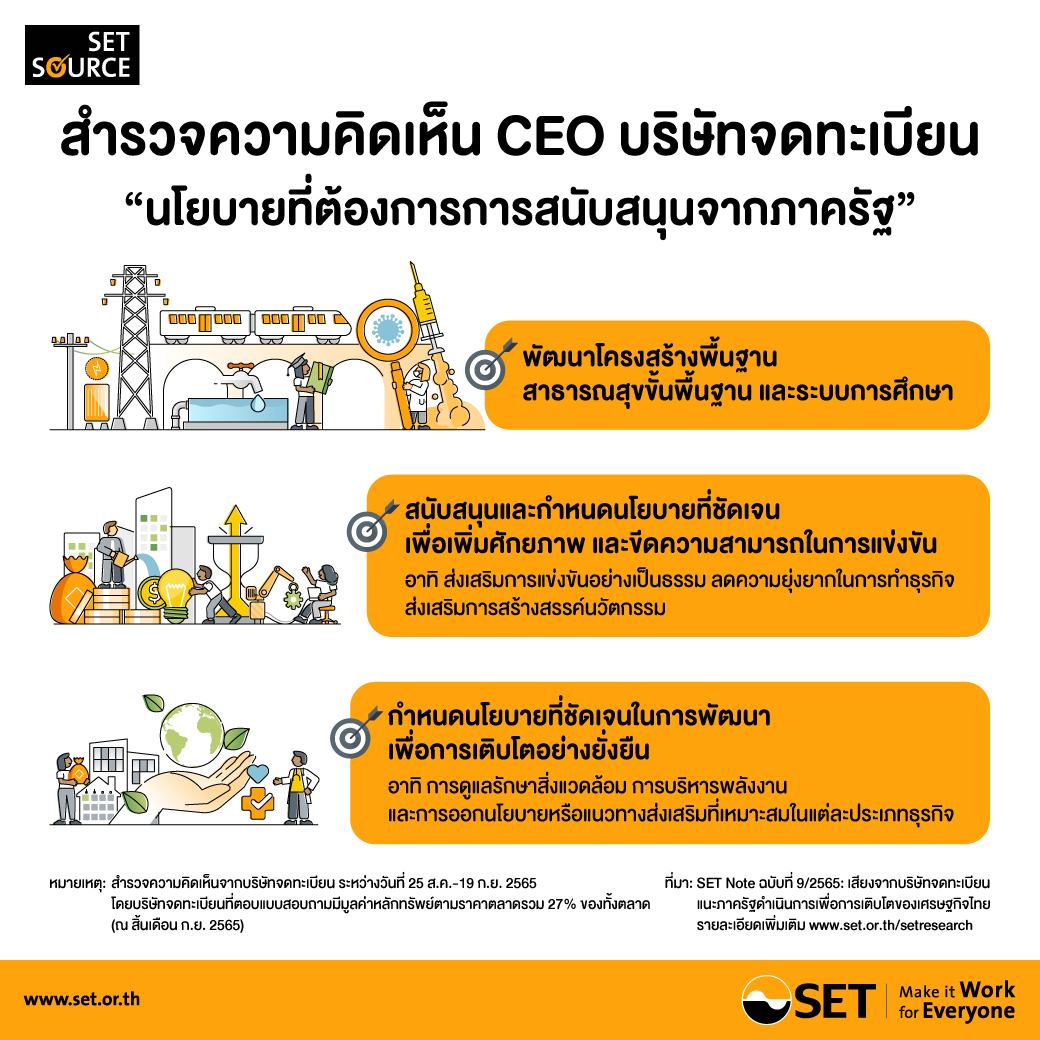 SET SOURCE

สำรวจความคิดเห็น CEO บริษัทจดทะเบียน
“นโยบายที่ต้องการการสนับสนุนจากภาครัฐ”

พัฒนาโครงสร้างพื้นฐาน สาธารณสุขขั้นพื้นฐาน และระบบการศึกษา

สนับสนุนและกำหนดนโยบายที่ชัดเจน เพื่อเพิ่มศักยภาพ และขีดความสามารถในการแข่งขัน
อาทิ ส่งเสริมการแข่งขันอย่างเป็นธรรม ลดความยุ่งยากในการทำธุรกิจ ส่งเสริมการสร้างสรรค์นวัตกรรม

กำหนดนโยบายที่ชัดเจนในการพัฒนา เพื่อการเติบโตอย่างยั่งยืน
อาทิ การดูแลรักษาสิ่งแวดล้อม การบริหารพลังงาน และการออกนโยบายหรือแนวทางส่งเสริมที่เหมาะสมในแต่ละประเภทธุรกิจ

หมายเหตุ: สำรวจความคิดเห็นจากบริษัทจดทะเบียน ระหว่างวันที่ 25 ส.ค.-19 ก.ย. 2565 โดยบริษัทจดทะเบียนที่ตอบแบบสอบถามมีมูลค่าหลักทรัพย์ตามราคาตลาดรวม 27% ของทั้งตลาด (ณ สิ้นเดือน ก.ย. 2565)

ที่มา: SET Note ฉบับที่ 9/2565: เสียงจากบริษัทจดทะเบียน แนะภาครัฐดำเนินการเพื่อการเติบโตของเศรษฐกิจไทย
รายละเอียดเพิ่มเติม www.set.or.th/setresearch

www.set.or.th

SET Make it Work for Everyone